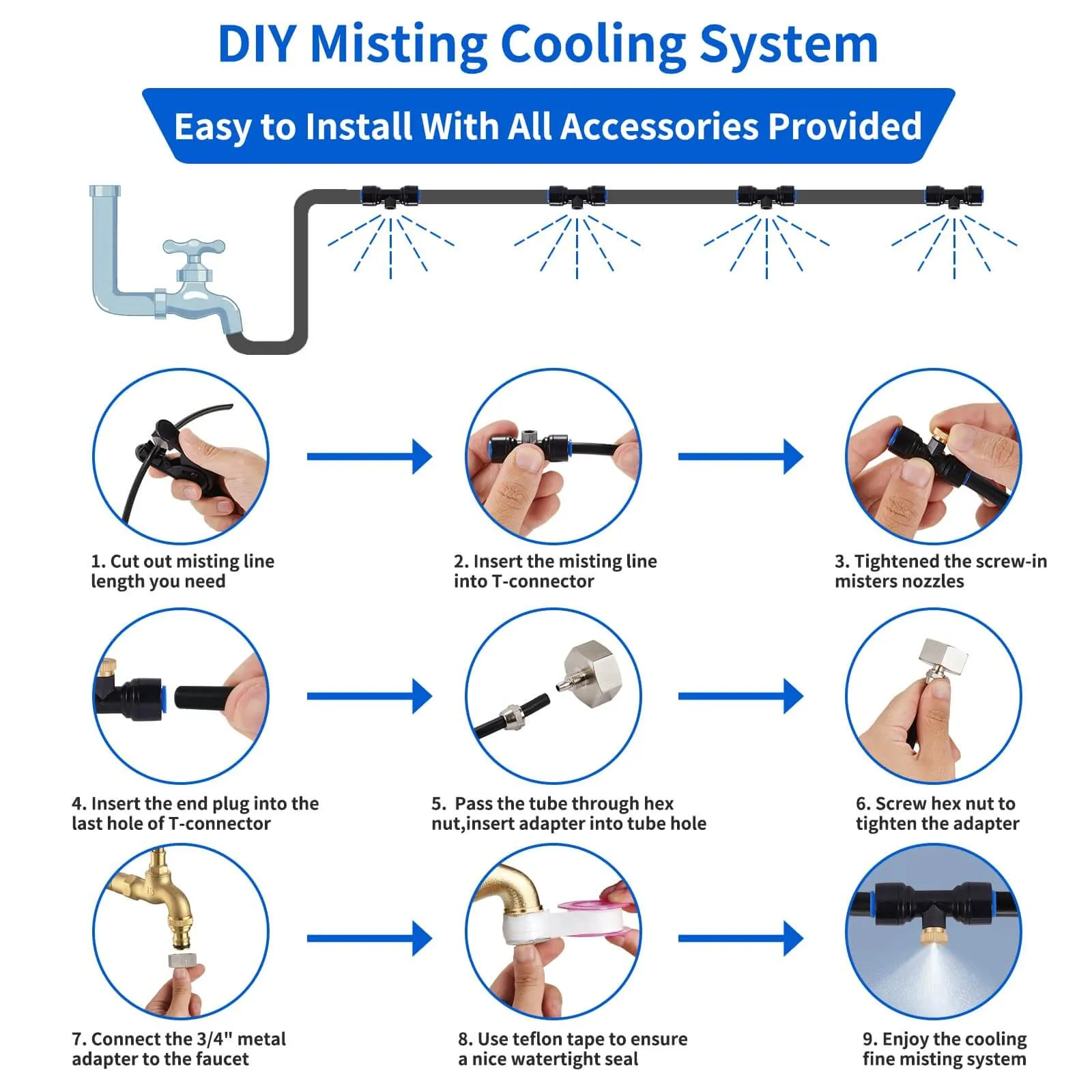 DIY Misting Cooling System

Easy to Install With All Accessories Provided

1. Cut out misting line length you need

2. Insert the misting line into T-connector

3. Tightened the screw-in misters nozzles

4. Insert the end plug into the last hole of T-connector

5. Pass the tube through hex nut,insert adapter into tube hole

6. Screw hex nut to tighten the adapter

7. Connect the 3/4" metal adapter to the faucet

8. Use teflon tape to ensure a nice watertight seal

9. Enjoy the cooling fine misting system